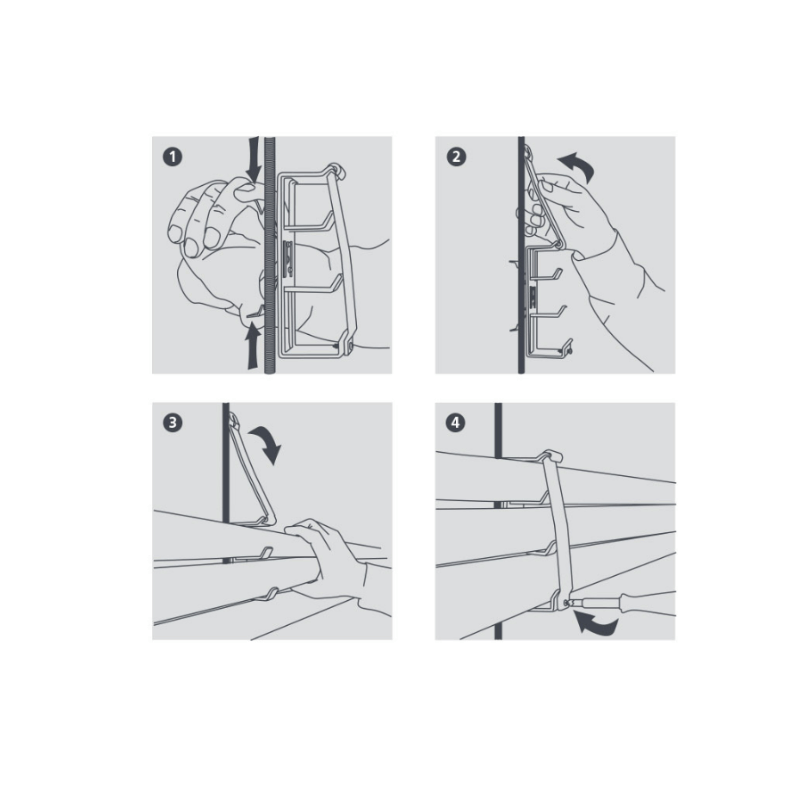 1

2

3

4